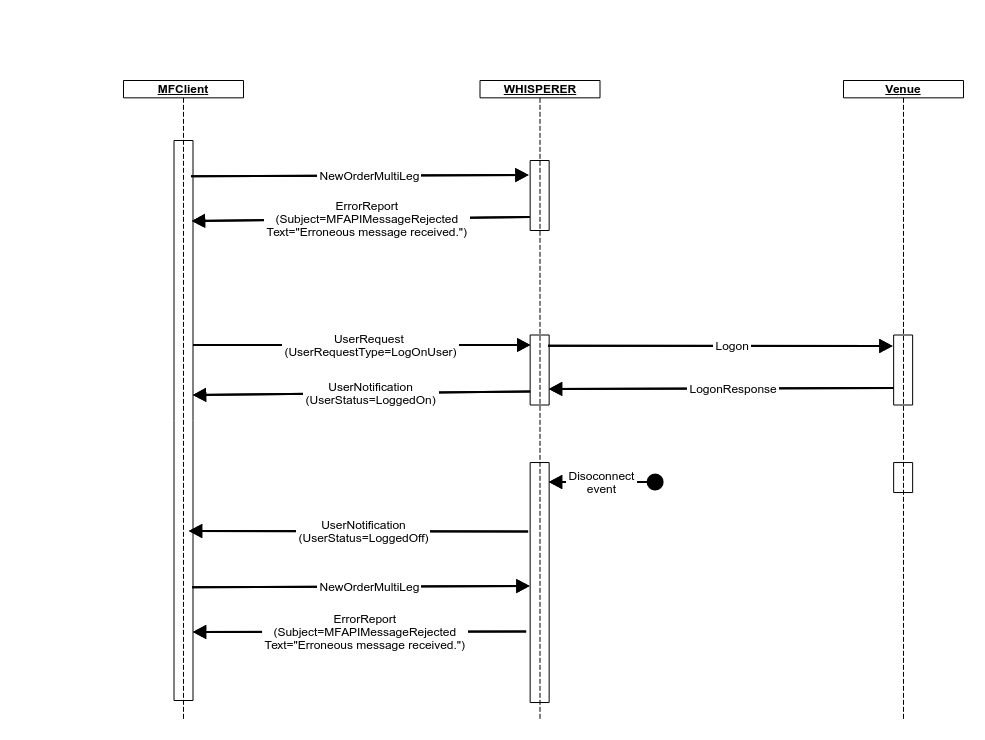 MFClient

WHISPERER

Venue

NewOrderMultiLeg

ErrorReport
(Subject=MFAPIMessageRejected
Text="Erroneous message received.")

UserRequest
(UserRequestType=LogOnUser)

Logon

UserNotification
(UserStatus=LoggedOn)

LogonResponse

Disoconnect
event

UserNotification
(UserStatus=LoggedOff)

NewOrderMultiLeg

ErrorReport
(Subject=MFAPIMessageRejected
Text="Erroneous message received.")